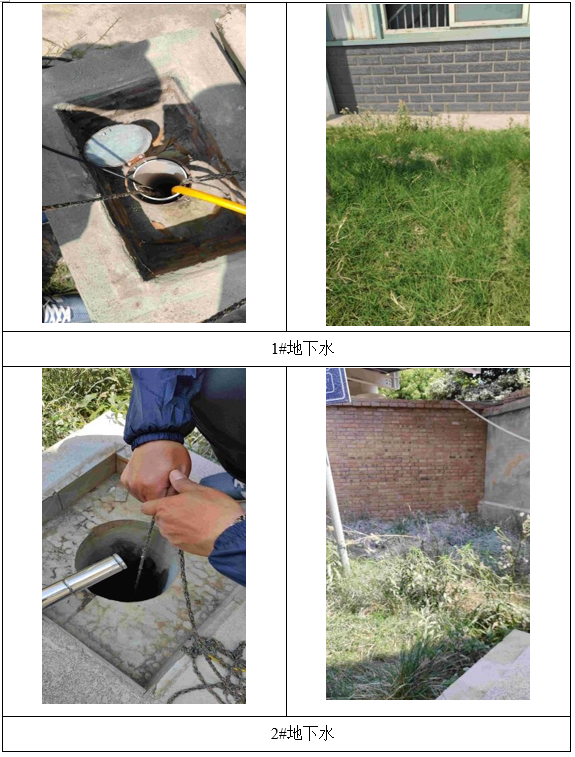 1#地下水

2#地下水